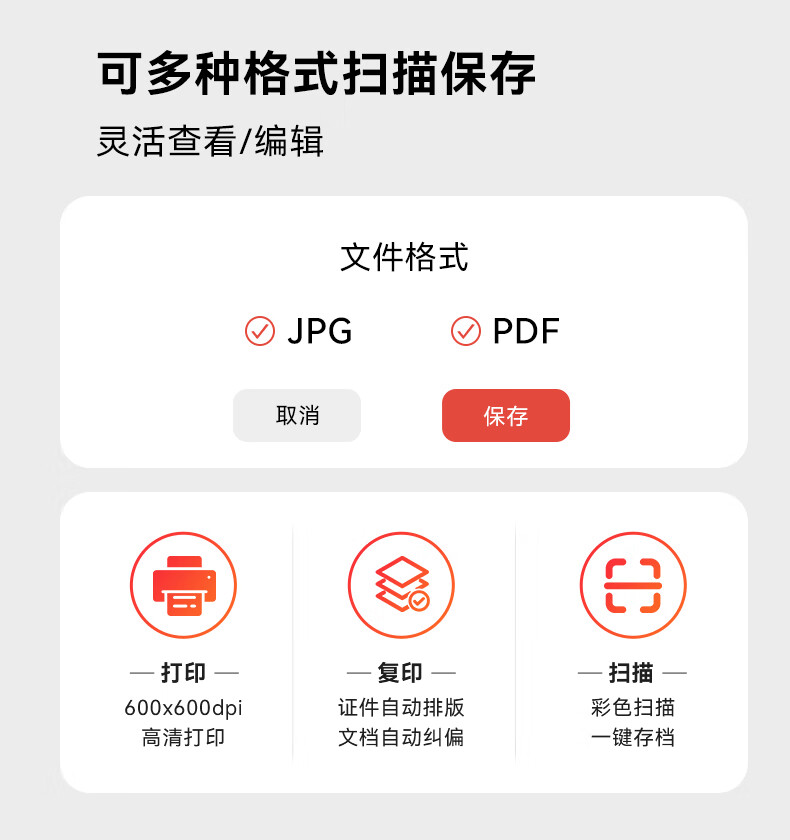 可多种格式扫描保存

灵活查看/编辑

文件格式

☑ JPG ☑ PDF

取消 保存

— 打印 —
600x600dpi
高清打印

— 复印 —
证件自动排版
文档自动纠偏

— 扫描 —
彩色扫描
一键存档